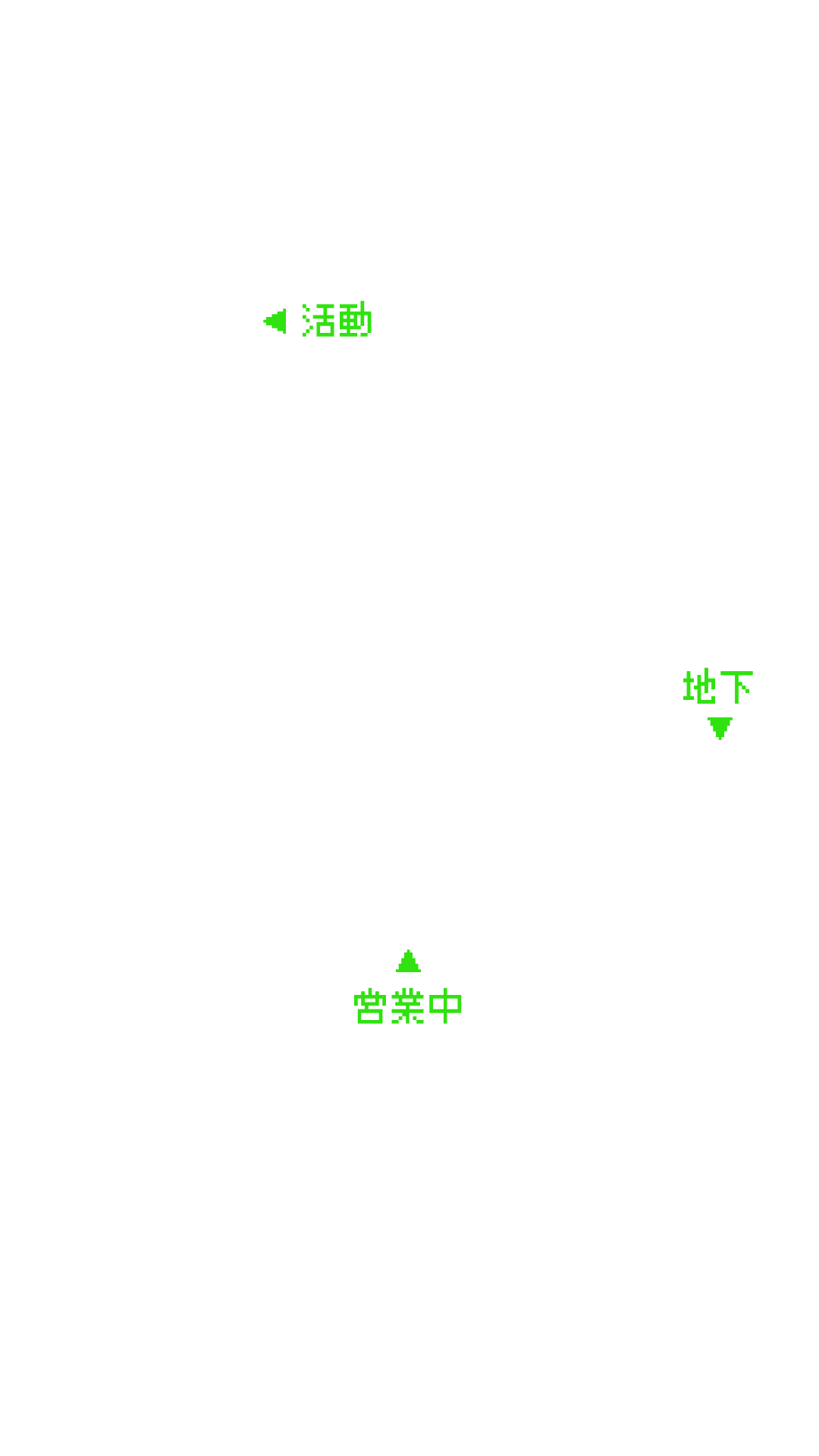 ◀ 活動

地下
▼

▲
営業中